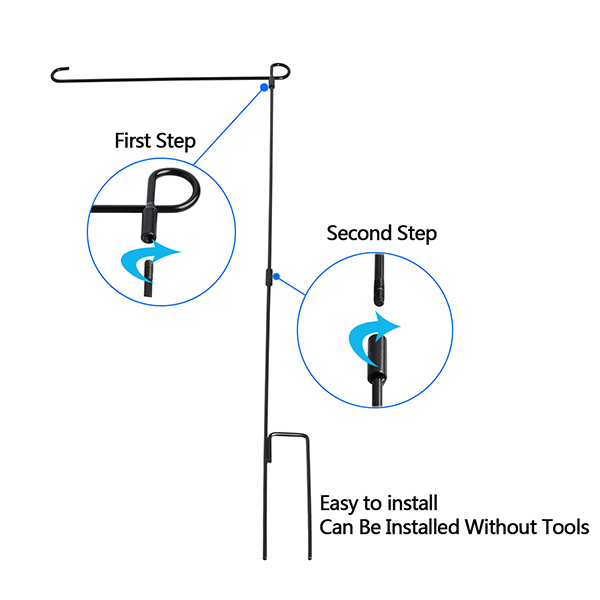 First Step

Second Step

Easy to install
Can Be Installed Without Tools